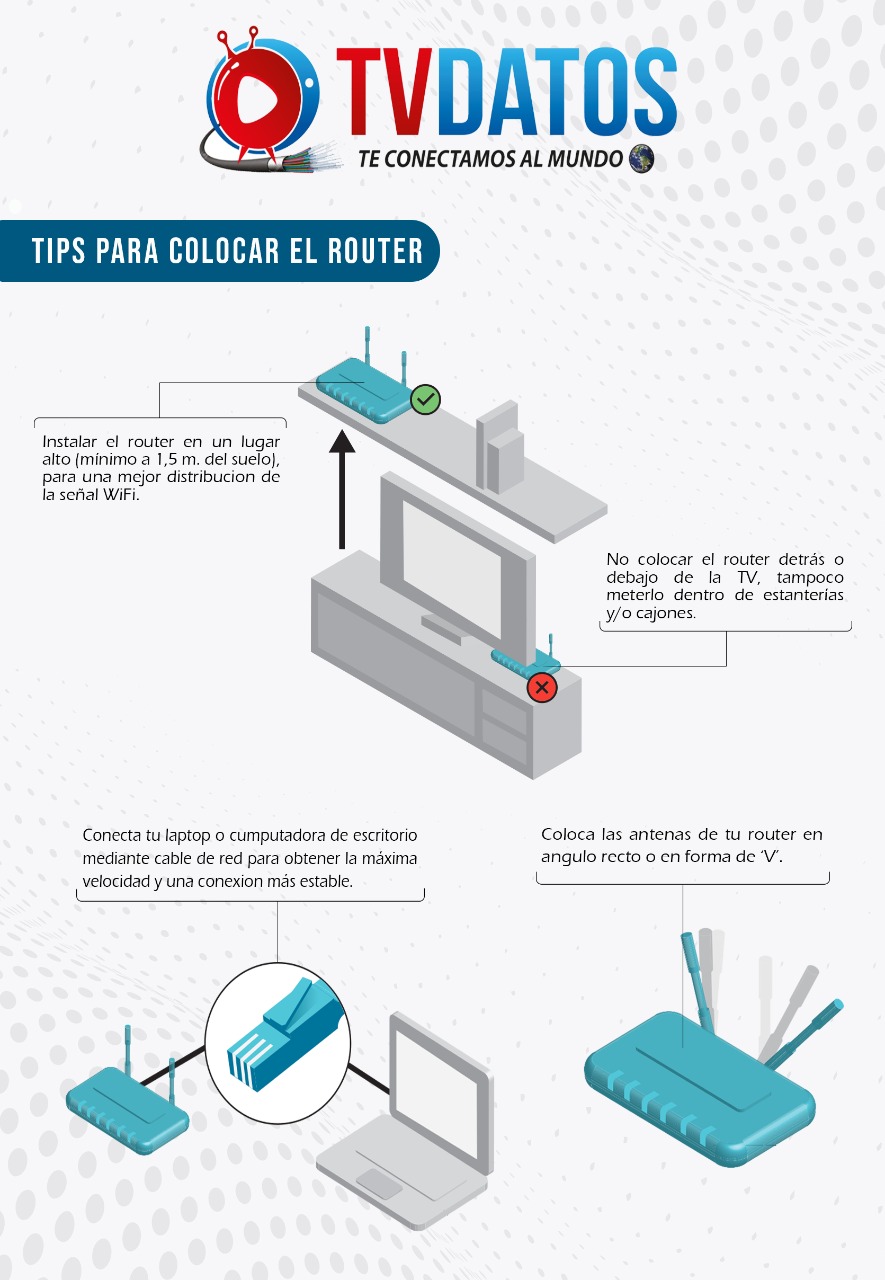 TVDATOS
TE CONECTAMOS AL MUNDO

TIPS PARA COLOCAR EL ROUTER

Instalar el router en un lugar alto (mínimo a 1,5 m. del suelo), para una mejor distribucion de la señal WiFi.

No colocar el router detrás o debajo de la TV, tampoco meterlo dentro de estanterías y/o cajones.

Conecta tu laptop o cumputadora de escritorio mediante cable de red para obtener la máxima velocidad y una conexion más estable.

Coloca las antenas de tu router en angulo recto o en forma de 'V'.